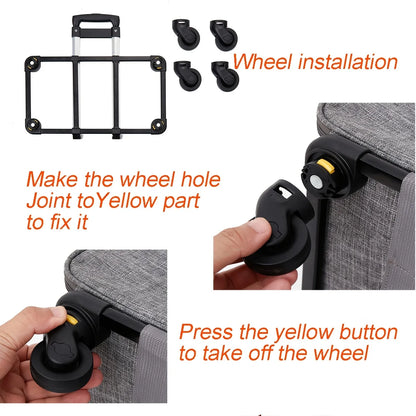 Wheel installation

Make the wheel hole
Joint toYellow part
to fix it

Press the yellow button
to take off the wheel