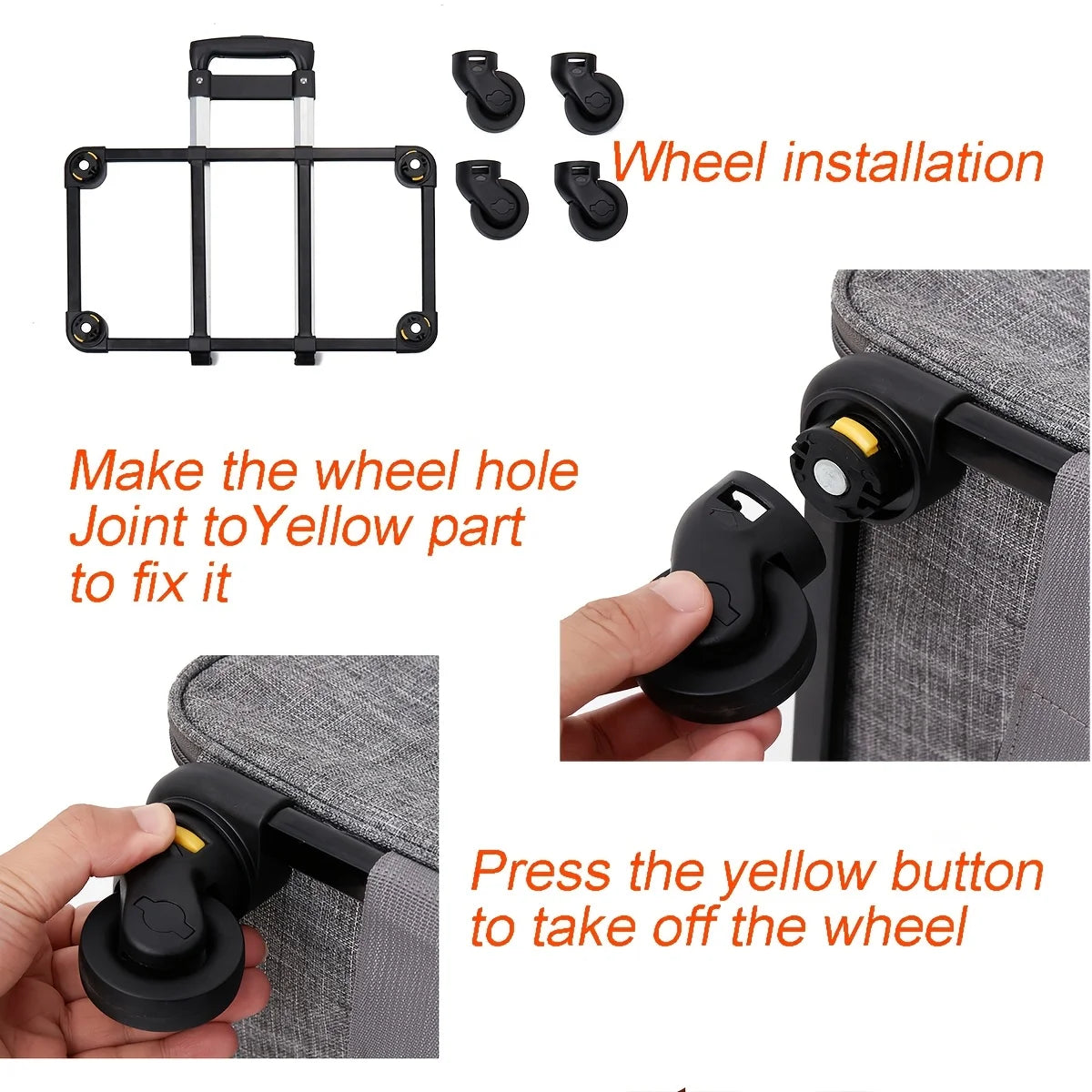 Wheel installation

Make the wheel hole Joint toYellow part to fix it

Press the yellow button to take off the wheel